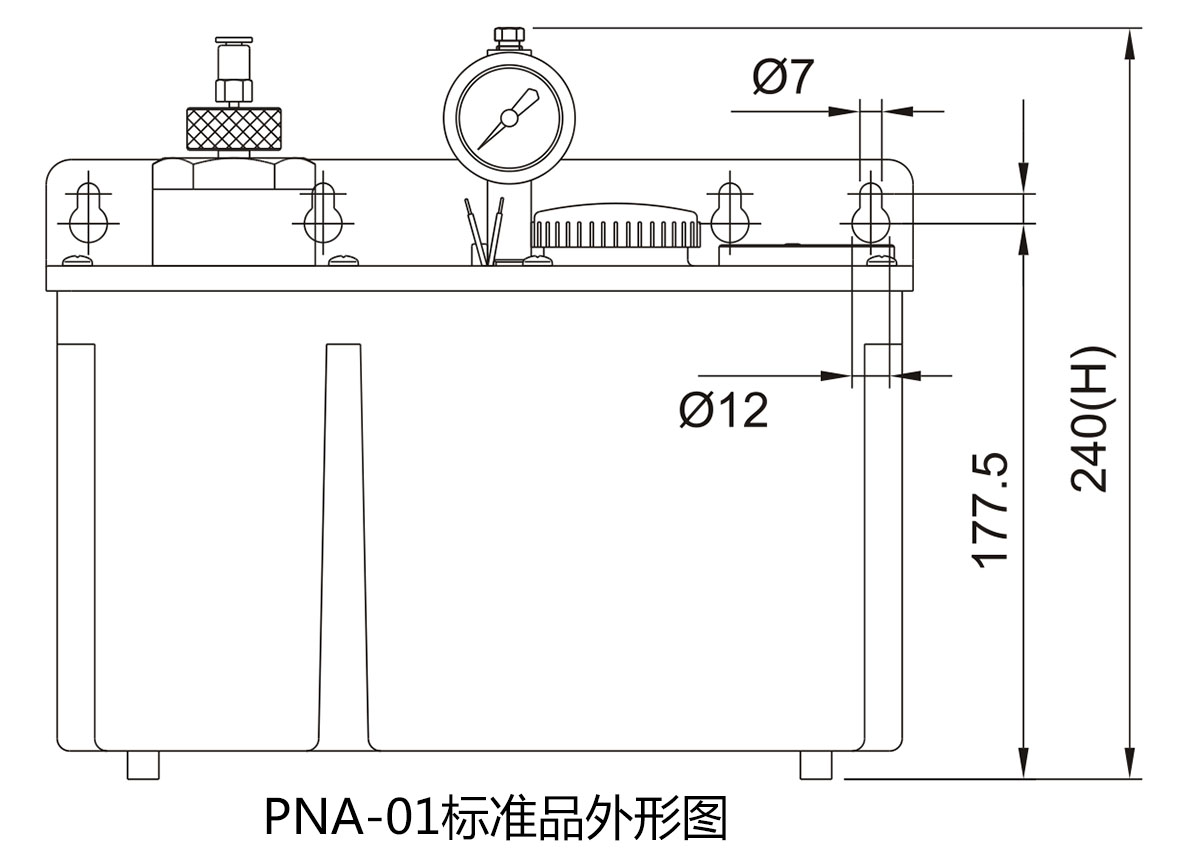 Ø7

Ø12

177.5

240(H)

PNA-01标准品外形图